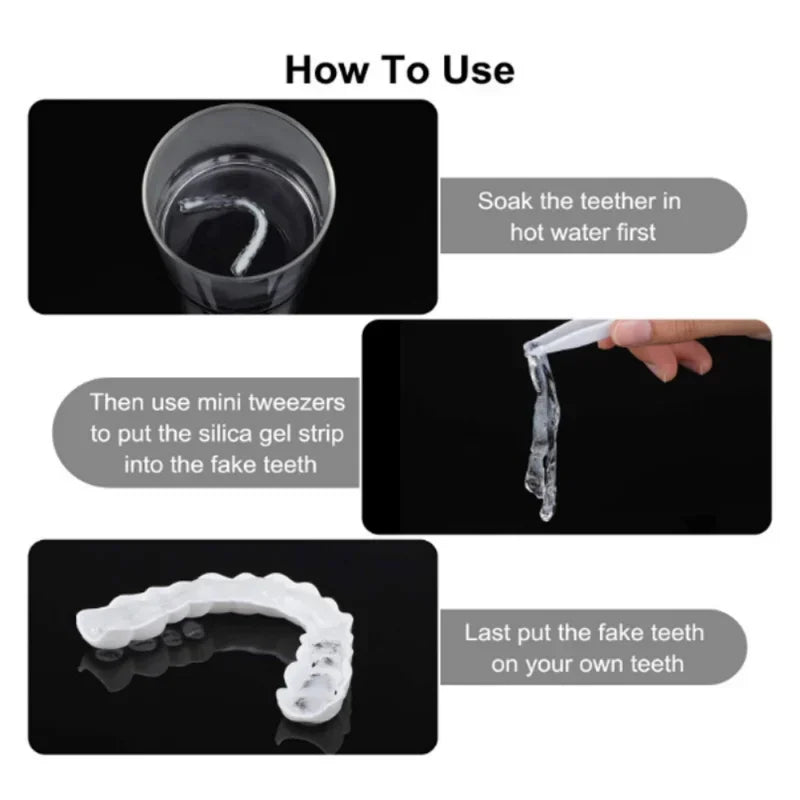 How To Use

Soak the teether in hot water first

Then use mini tweezers to put the silica gel strip into the fake teeth

Last put the fake teeth on your own teeth